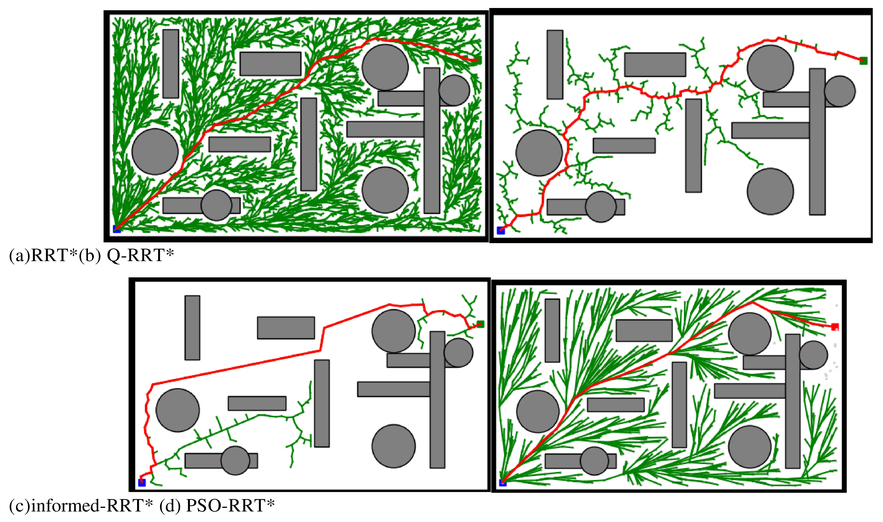 (a)RRT*(b) Q-RRT*

(c)informed-RRT* (d) PSO-RRT*